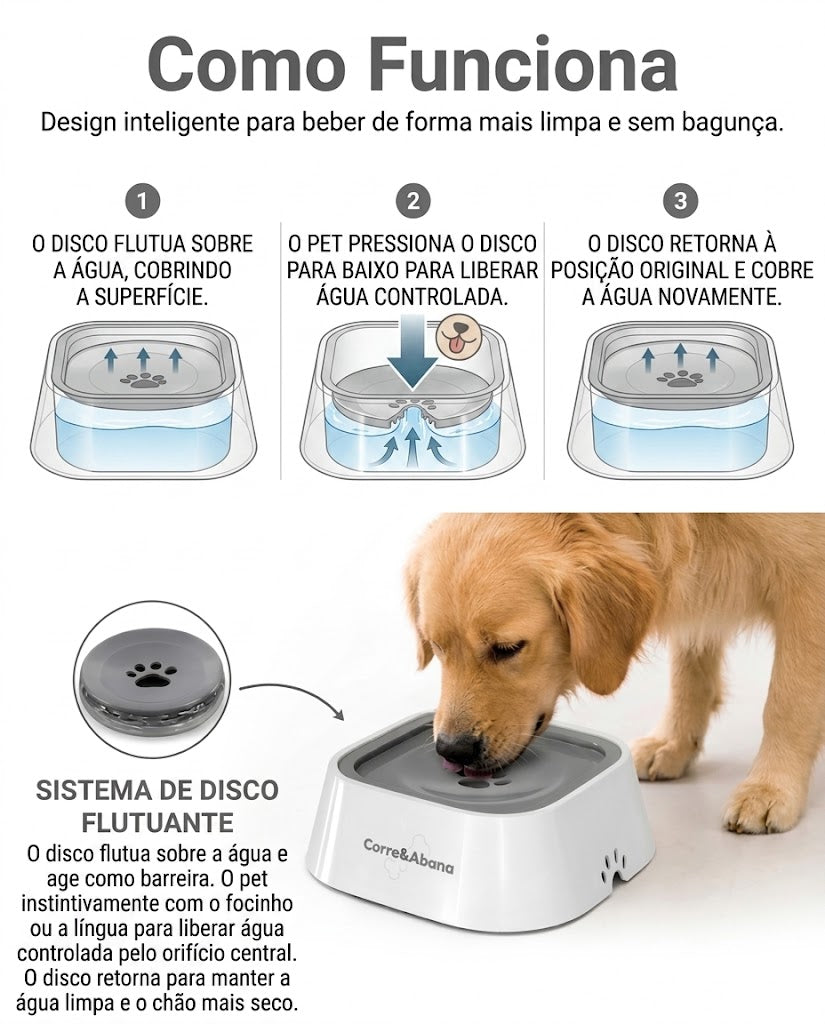 Como Funciona

Design inteligente para beber de forma mais limpa e sem bagunça.

1

O DISCO FLUTUA SOBRE A ÁGUA, COBRINDO A SUPERFÍCIE.

2

O PET PRESSIONA O DISCO PARA BAIXO PARA LIBERAR ÁGUA CONTROLADA.

3

O DISCO RETORNA À POSIÇÃO ORIGINAL E COBRE A ÁGUA NOVAMENTE.

SISTEMA DE DISCO FLUTUANTE

O disco flutua sobre a água e age como barreira. O pet instintivamente com o focinho ou a língua para liberar água controlada pelo orifício central. O disco retorna para manter a água limpa e o chão mais seco.

Corre&Abana